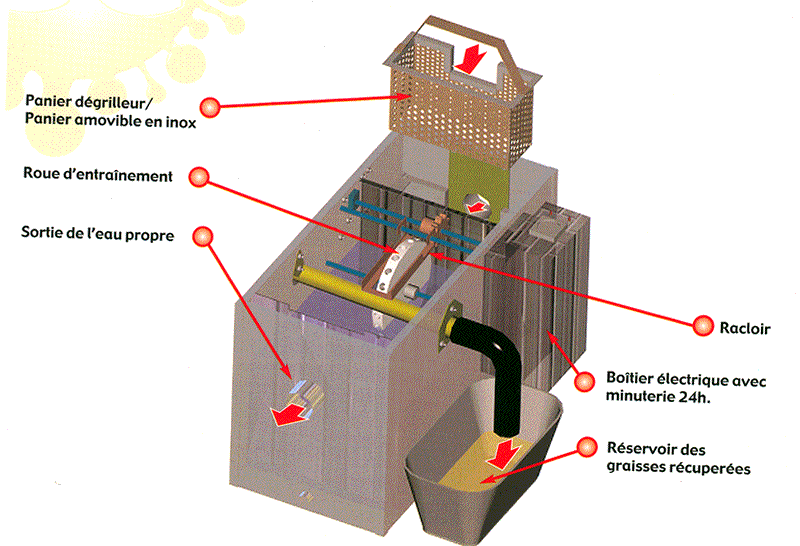 Panier dégrilleur/
Panier amovible en inox

Roue d'entraînement

Sortie de l'eau propre

Racloir

Boîtier électrique avec minuterie 24h.

Réservoir des graisses récuperées